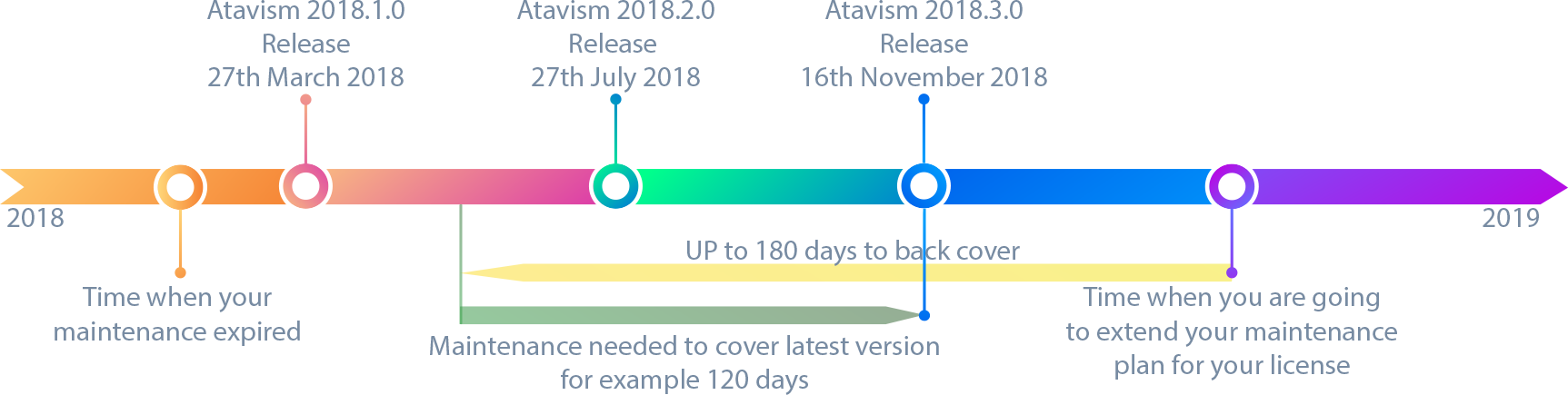 Atavism 2018.1.0
Release
27th March 2018

Atavism 2018.2.0
Release
27th July 2018

Atavism 2018.3.0
Release
16th November 2018

2018

2019

UP to 180 days to back cover

Time when your maintenance expired

Maintenance needed to cover latest version for example 120 days

Time when you are going to extend your maintenance plan for your license